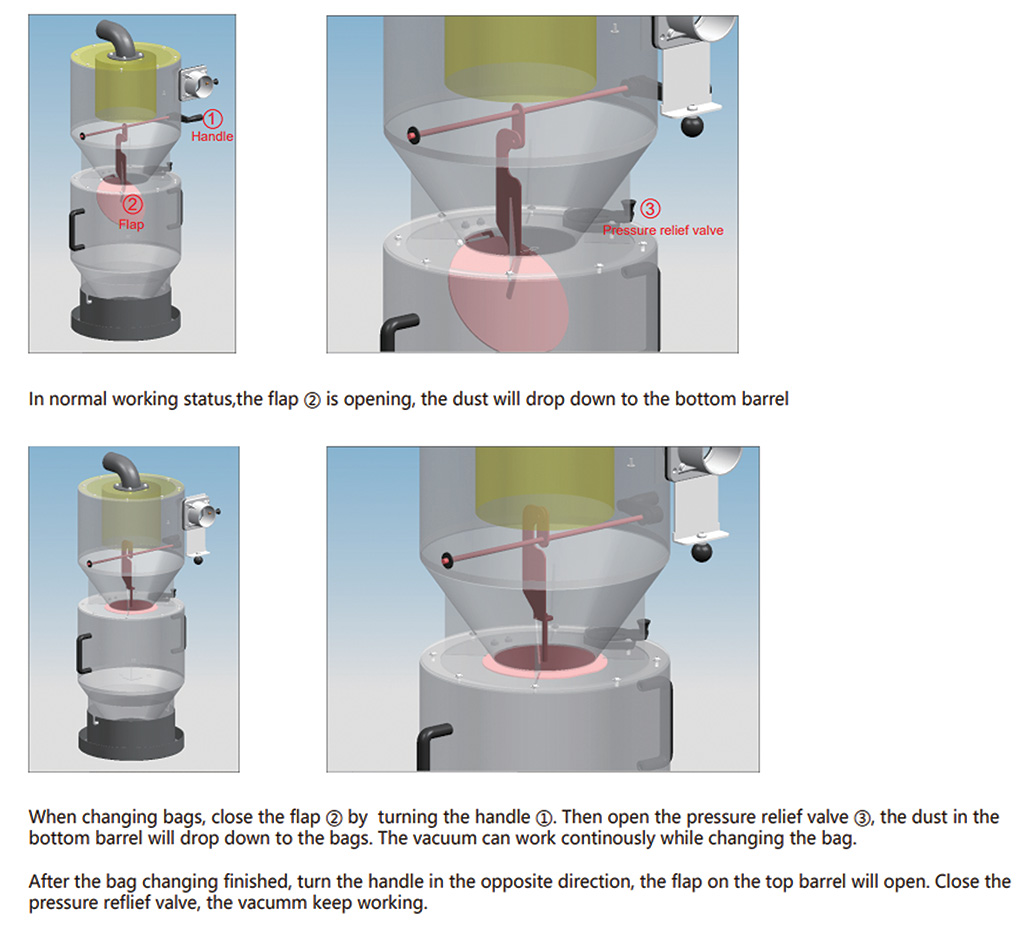 ① Handle

② Flap

③ Pressure relief valve

In normal working status,the flap ② is opening, the dust will drop down to the bottom barrel

When changing bags, close the flap ② by turning the handle ①. Then open the pressure relief valve ③, the dust in the bottom barrel will drop down to the bags. The vacuum can work continously while changing the bag.

After the bag changing finished, turn the handle in the opposite direction, the flap on the top barrel will open. Close the pressure reflief valve, the vacumm keep working.